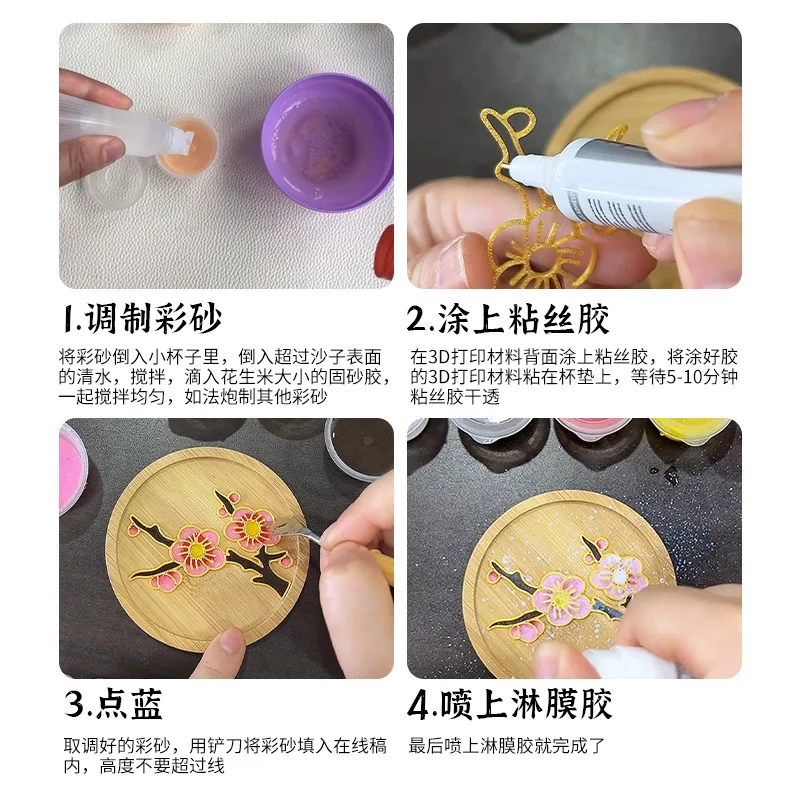 1.调制彩砂

将彩砂倒入小杯子里，倒入超过沙子表面的清水，搅拌，滴入花生米大小的固砂胶，一起搅拌均匀，如法炮制其他彩砂

2.涂上粘丝胶

在3D打印材料背面涂上粘丝胶，将涂好胶的3D打印材料粘在杯垫上，等待5-10分钟粘丝胶干透

3.点蓝

取调好的彩砂，用铲刀将彩砂填入在线稿内，高度不要超过线

4.喷上淋膜胶

最后喷上淋膜胶就完成了